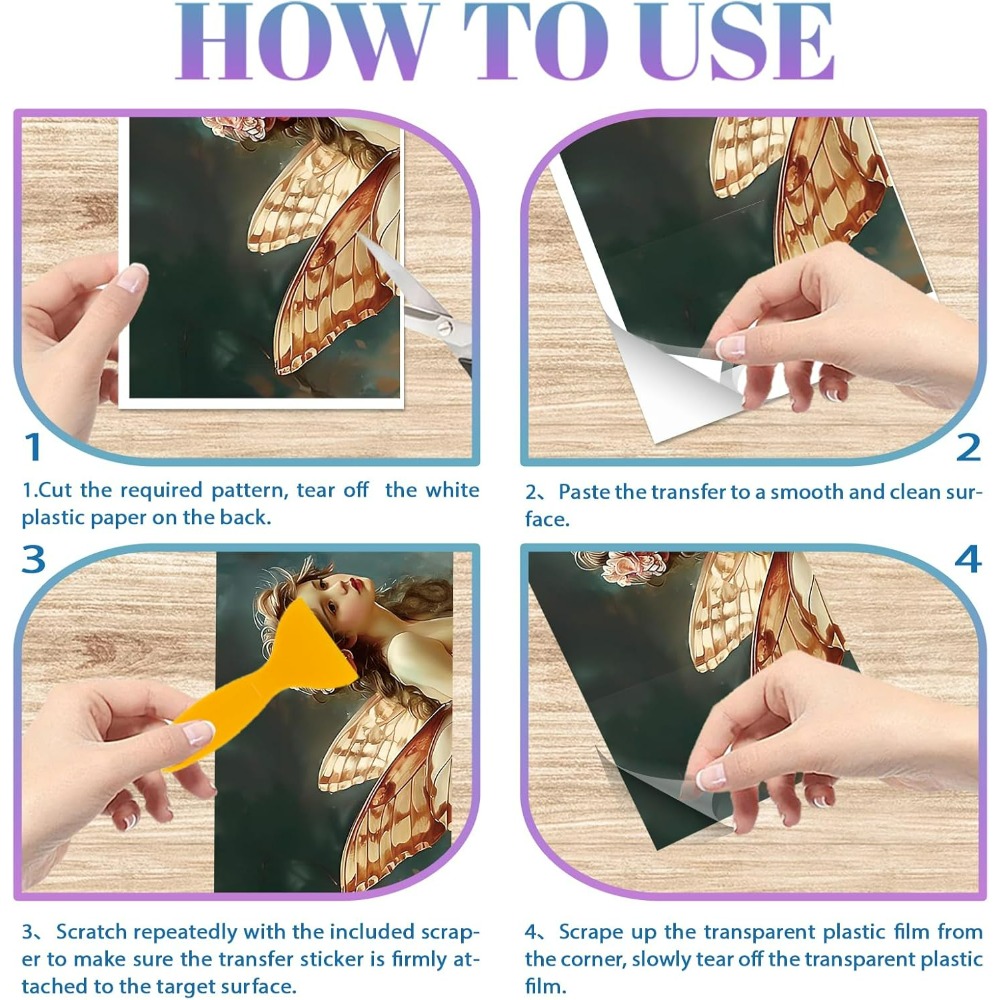 HOW TO USE

1

1.Cut the required pattern, tear off the white plastic paper on the back.

2

2、Paste the transfer to a smooth and clean surface.

3

3、Scratch repeatedly with the included scraper to make sure the transfer sticker is firmly attached to the target surface.

4

4、Scrape up the transparent plastic film from the corner, slowly tear off the transparent plastic film.